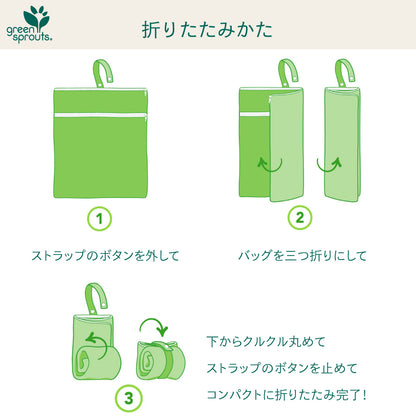 green sprouts.

折りたたみかた

1

ストラップのボタンを外して

2

バッグを三つ折りにして

3

下からクルクル丸めて

ストラップのボタンを止めて

コンパクトに折りたたみ完了!